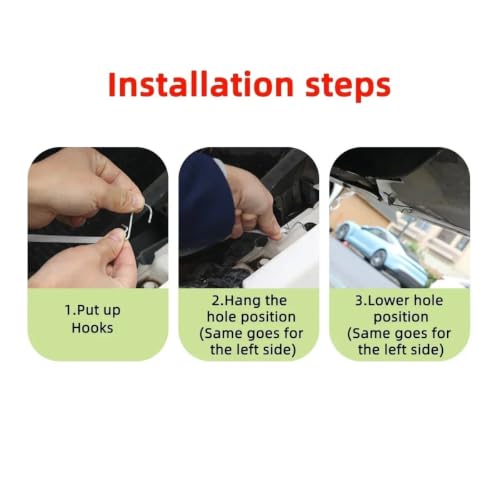 Installation steps

1.Put up
Hooks

2.Hang the
hole position
(Same goes for
the left side)

3.Lower hole
position
(Same goes for
the left side)