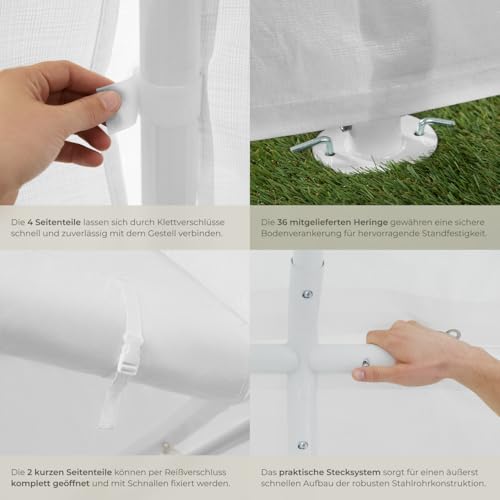 Die 4 Seitenteile lassen sich durch Klettverschlüsse schnell und zuverlässig mit dem Gestell verbinden.

Die 36 mitgelieferten Heringe gewähren eine sichere Bodenverankerung für hervorragende Standfestigkeit.

Die 2 kurzen Seitenteile können per Reißverschluss komplett geöffnet und mit Schnallen fixiert werden.

Das praktische Stecksystem sorgt für einen äußerst schnellen Aufbau der robusten Stahlrohrkonstruktion.