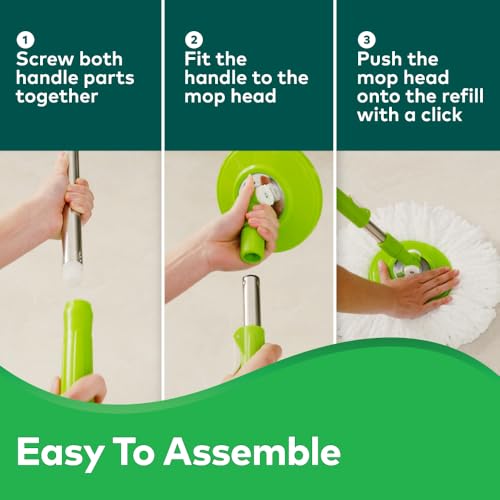 1
Screw both handle parts together

2
Fit the handle to the mop head

3
Push the mop head onto the refill with a click

Easy To Assemble