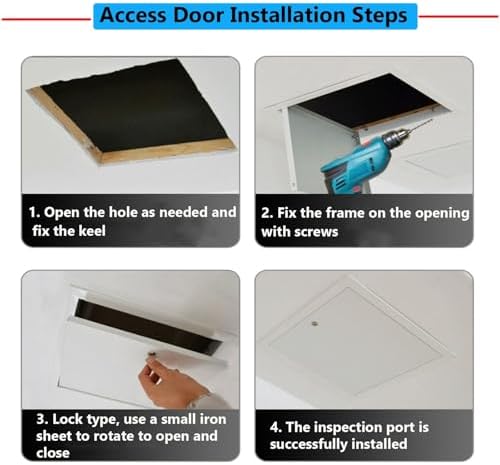 Access Door Installation Steps

1. Open the hole as needed and fix the keel

2. Fix the frame on the opening with screws

3. Lock type, use a small iron sheet to rotate to open and close

4. The inspection port is successfully installed