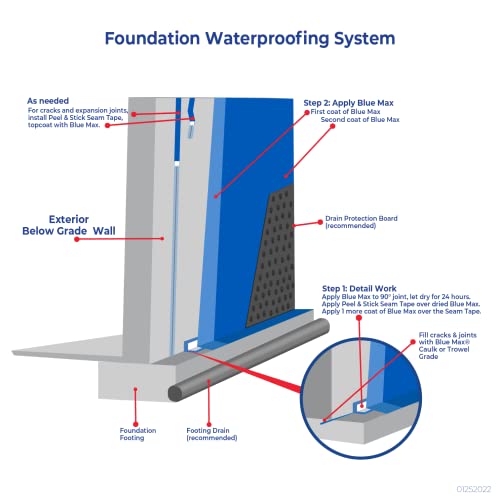 Foundation Waterproofing System

As needed
For cracks and expansion joints, install Peel & Stick Seam Tape, topcoat with Blue Max.

Step 2: Apply Blue Max
First coat of Blue Max
Second coat of Blue Max

Exterior Below Grade Wall

Drain Protection Board (recommended)

Step 1: Detail Work
Apply Blue Max to 90° joint, let dry for 24 hours.
Apply Peel & Stick Seam Tape over dried Blue Max.
Apply 1 more coat of Blue Max over the Seam Tape.

Fill cracks & joints with Blue Max® Caulk or Trowel Grade

Foundation Footing

Footing Drain (recommended)

01252022