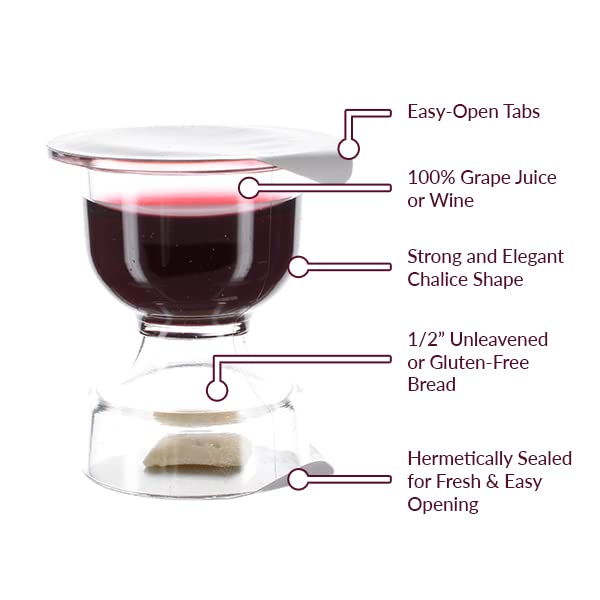 Easy-Open Tabs

100% Grape Juice or Wine

Strong and Elegant Chalice Shape

1/2” Unleavened or Gluten-Free Bread

Hermetically Sealed for Fresh & Easy Opening