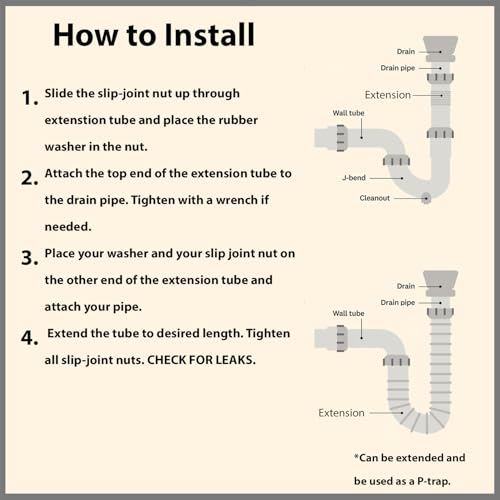 How to Install

1. Slide the slip-joint nut up through extenstion tube and place the rubber washer in the nut.

2. Attach the top end of the extension tube to the drain pipe. Tighten with a wrench if needed.

3. Place your washer and your slip joint nut on the other end of the extension tube and attach your pipe.

4. Extend the tube to desired length. Tighten all slip-joint nuts. CHECK FOR LEAKS.

Drain
Drain pipe
Extension
Wall tube
J-bend
Cleanout

Drain
Drain pipe
Wall tube
Extension

*Can be extended and be used as a P-trap.