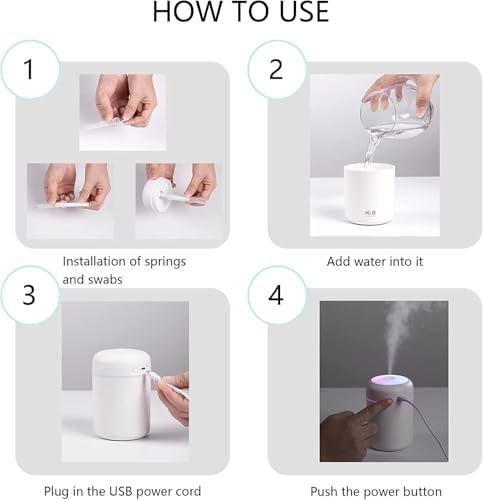 HOW TO USE

1

Installation of springs and swabs

2

$H_2O$

Add water into it

3

Plug in the USB power cord

4

Push the power button