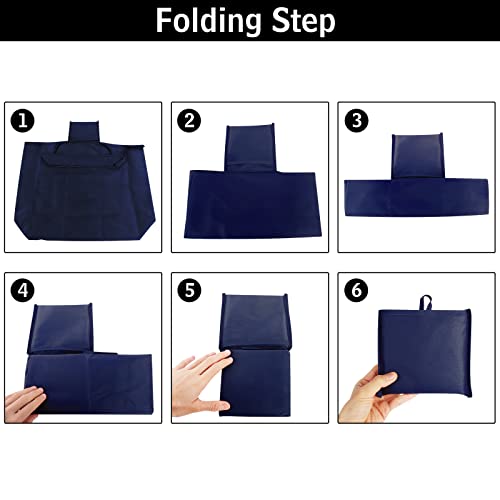 Folding Step

1

2

3

4

5

6