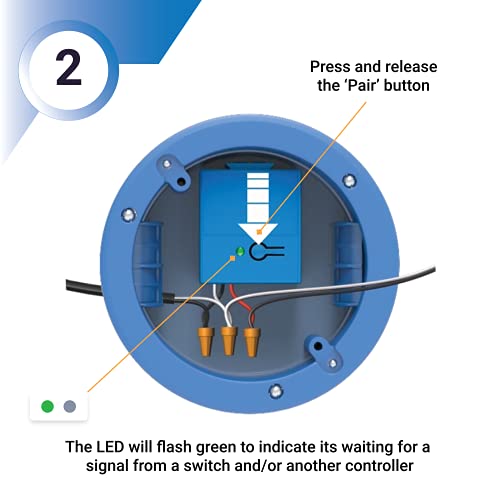 2

Press and release the ‘Pair’ button

The LED will flash green to indicate its waiting for a signal from a switch and/or another controller