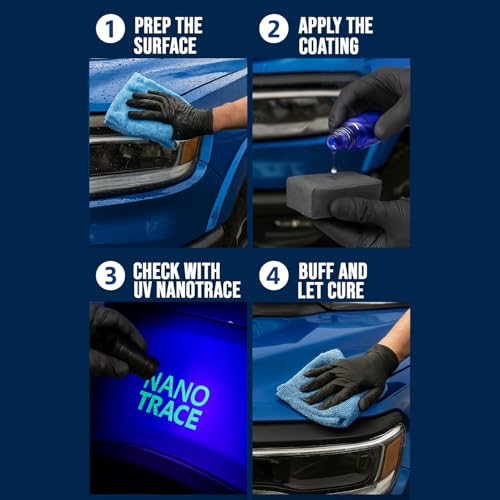 1 PREP THE SURFACE

2 APPLY THE COATING

3 CHECK WITH UV NANOTRACE

NANO TRACE

4 BUFF AND LET CURE