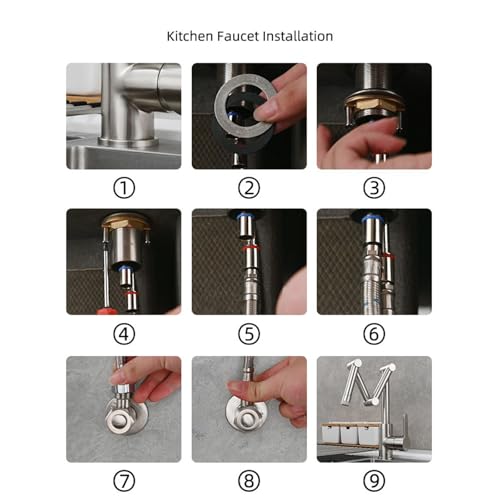 Kitchen Faucet Installation

①

②

③

④

⑤

⑥

⑦

⑧

⑨