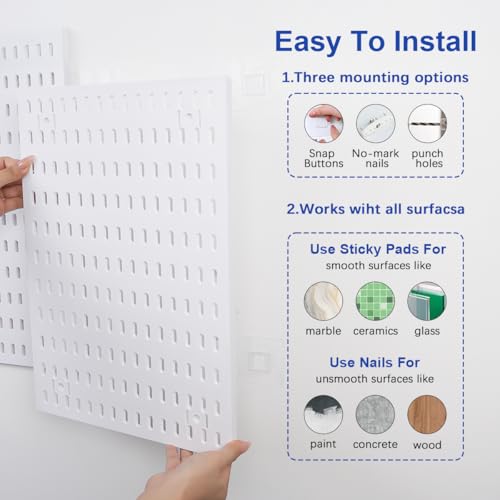 Easy To Install

1.Three mounting options

Snap Buttons

No-mark nails

punch holes

2.Works wiht all surfacsa

Use Sticky Pads For
smooth surfaces like

marble

ceramics

glass

Use Nails For
unsmooth surfaces like

paint

concrete

wood