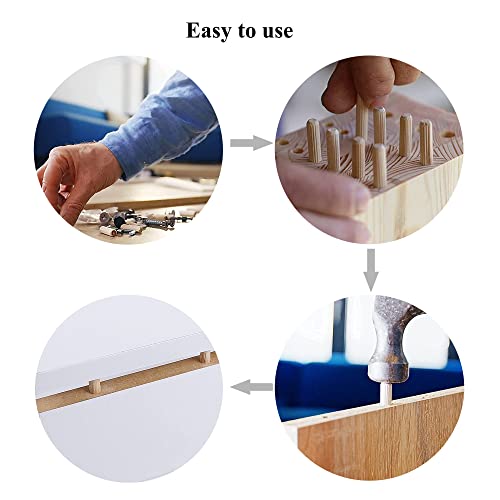 Easy to use