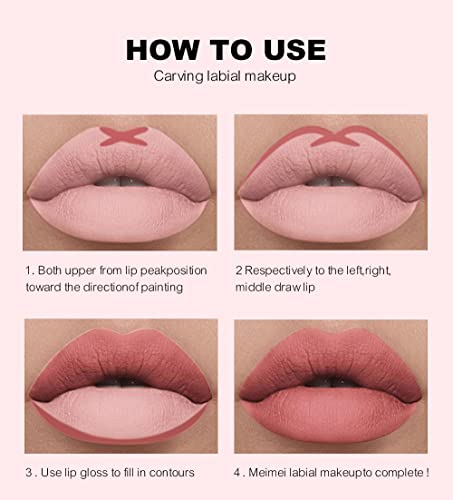 HOW TO USE
Carving labial makeup

1. Both upper from lip peakposition toward the directionof painting

2 Respectively to the left,right, middle draw lip

3 . Use lip gloss to fill in contours

4 . Meimei labial makeupto complete !