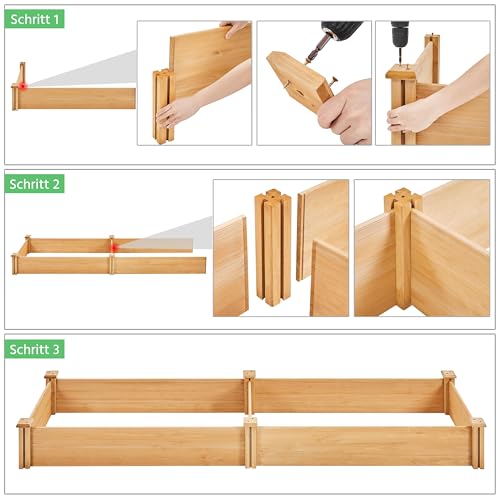 Schritt 1

Schritt 2

Schritt 3