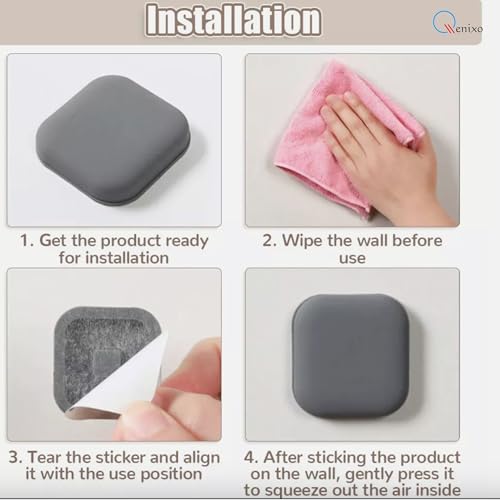 Installation

Qenixo

1. Get the product ready for installation

2. Wipe the wall before use

3. Tear the sticker and align it with the use position

4. After sticking the product on the wall, gently press it to squeeze out the air inside