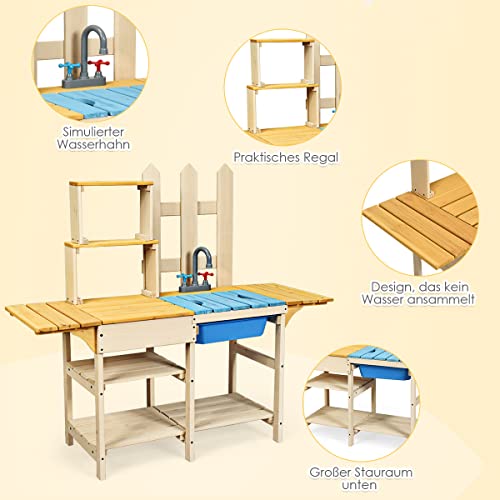 Simulierter Wasserhahn

Praktisches Regal

Design, das kein Wasser ansammelt

Großer Stauraum unten