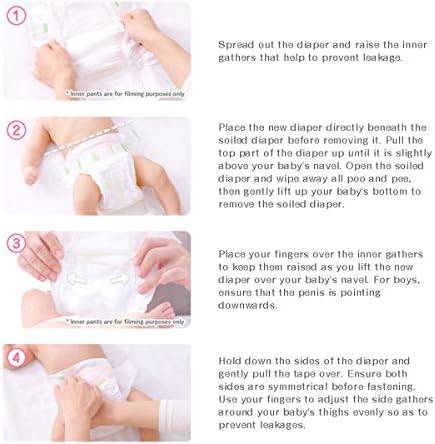 1

* Inner pants are for filming purposes only

Spread out the diaper and raise the inner gathers that help to prevent leakage.

2

Place the new diaper directly beneath the soiled diaper before removing it. Pull the top part of the diaper up until it is slightly above your baby's navel. Open the soiled diaper and wipe away all poo and pee, then gently lift up your baby's bottom to remove the soiled diaper.

3

* Inner pants are for filming purposes only

Place your fingers over the inner gathers to keep them raised as you lift the new diaper over your baby's navel. For boys, ensure that the penis is pointing downwards.

4

Hold down the sides of the diaper and gently pull the tape over. Ensure both sides are symmetrical before fastening. Use your fingers to adjust the side gathers around your baby's thighs evenly so as to prevent leakages.