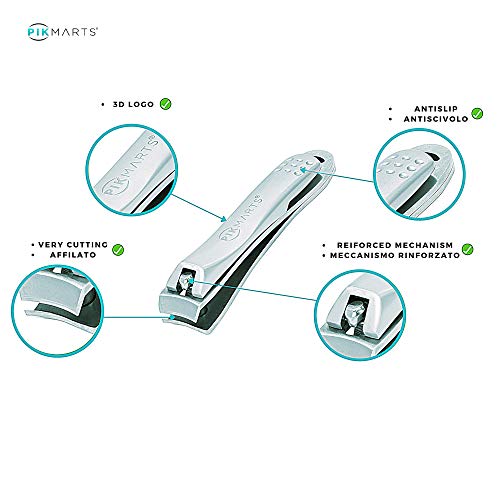 PIKMARTS®

• 3D LOGO

• ANTISLIP
• ANTISCIVOLO

PIKMARTS®

PIKMARTS®

• VERY CUTTING
• AFFILATO

• REIFORCED MECHANISM
• MECCANISMO RINFORZATO