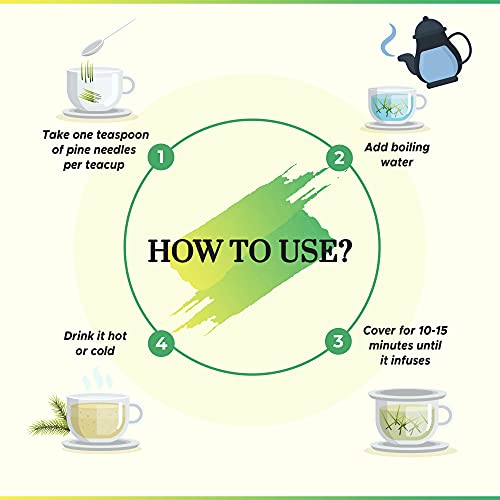 HOW TO USE?

1
Take one teaspoon of pine needles per teacup

2
Add boiling water

3
Cover for 10-15 minutes until it infuses

4
Drink it hot or cold