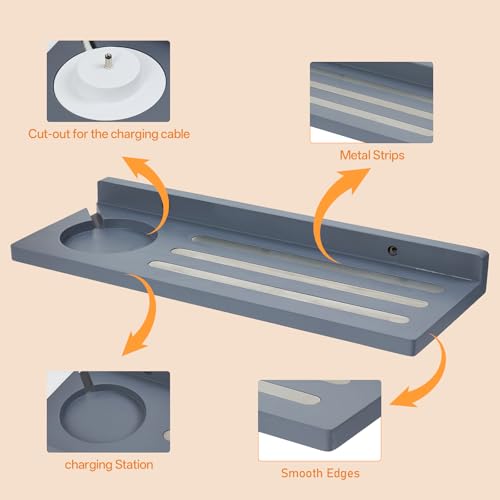 Cut-out for the charging cable

Metal Strips

charging Station

Smooth Edges