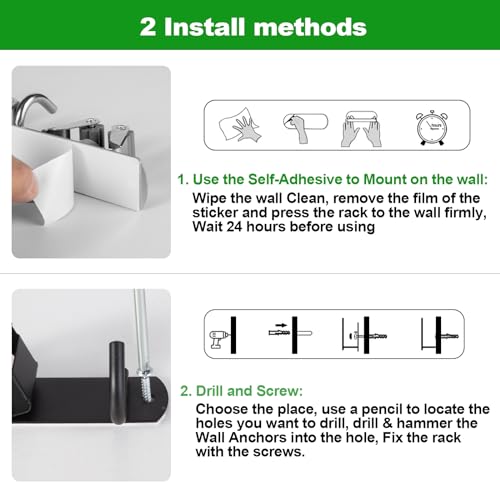 2 Install methods

1. Use the Self-Adhesive to Mount on the wall:
Wipe the wall Clean, remove the film of the sticker and press the rack to the wall firmly, Wait 24 hours before using

2. Drill and Screw:
Choose the place, use a pencil to locate the holes you want to drill, drill & hammer the Wall Anchors into the hole, Fix the rack with the screws.