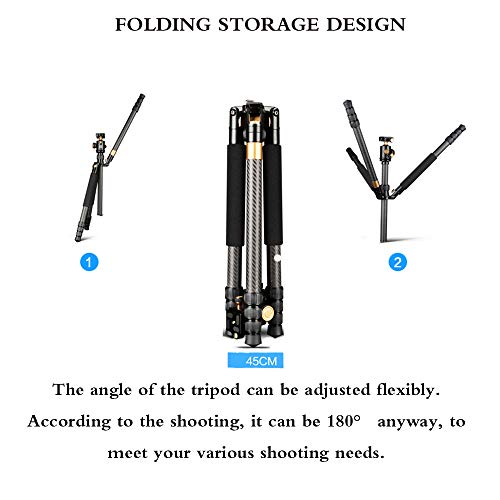 FOLDING STORAGE DESIGN

1

2

45CM

The angle of the tripod can be adjusted flexibly. According to the shooting, it can be 180° anyway, to meet your various shooting needs.