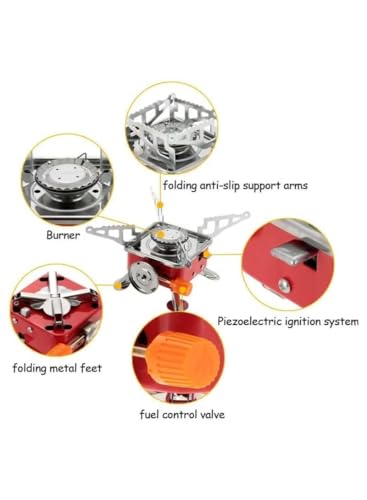 folding anti-slip support arms

Burner

Piezoelectric ignition system

folding metal feet

fuel control valve