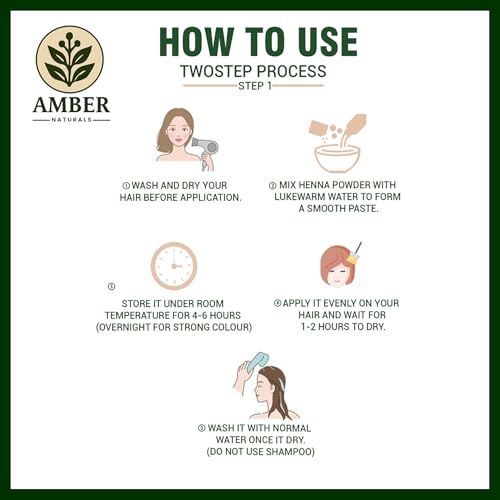 AMBER
NATURALS

HOW TO USE

TWOSTEP PROCESS

STEP 1

① WASH AND DRY YOUR HAIR BEFORE APPLICATION.

② MIX HENNA POWDER WITH LUKEWARM WATER TO FORM A SMOOTH PASTE.

③ STORE IT UNDER ROOM TEMPERATURE FOR 4-6 HOURS (OVERNIGHT FOR STRONG COLOUR)

④ APPLY IT EVENLY ON YOUR HAIR AND WAIT FOR 1-2 HOURS TO DRY.

⑤ WASH IT WITH NORMAL WATER ONCE IT DRY. (DO NOT USE SHAMPOO)