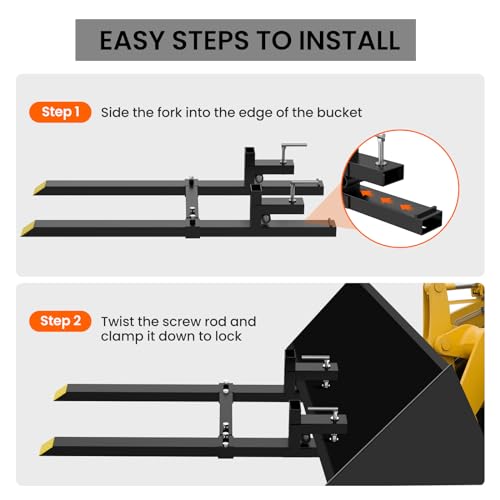 EASY STEPS TO INSTALL

Step 1 Side the fork into the edge of the bucket

Step 2 Twist the screw rod and clamp it down to lock