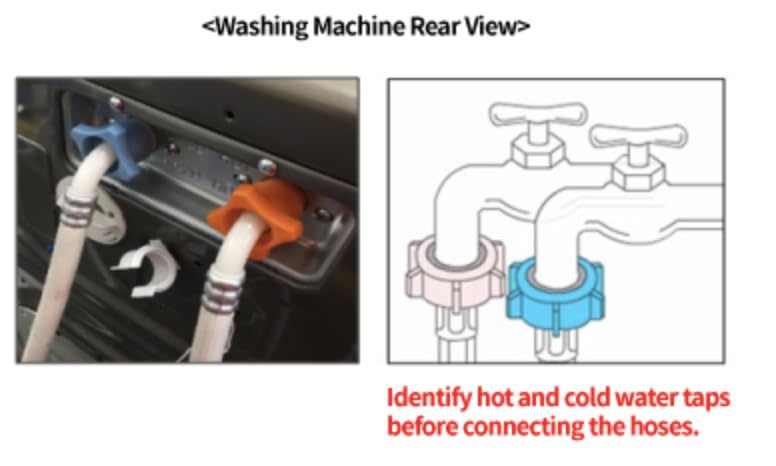 <Washing Machine Rear View>

Identify hot and cold water taps before connecting the hoses.