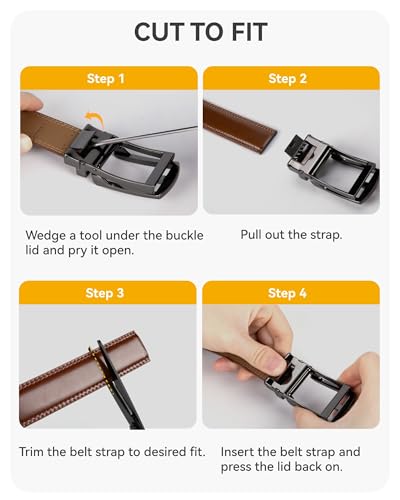 CUT TO FIT

Step 1

Wedge a tool under the buckle lid and pry it open.

Step 2

Pull out the strap.

Step 3

Trim the belt strap to desired fit.

Step 4

Insert the belt strap and press the lid back on.