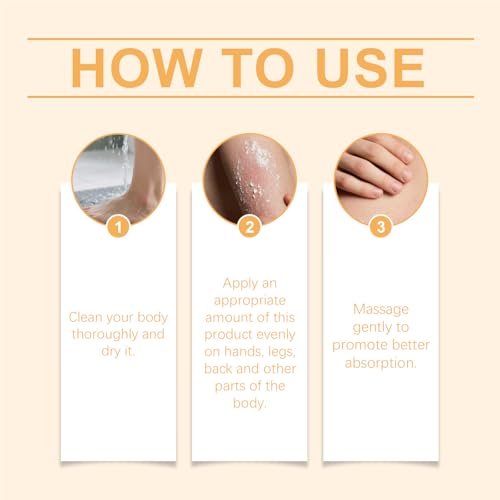 HOW TO USE

1

Clean your body thoroughly and dry it.

2

Apply an appropriate amount of this product evenly on hands, legs, back and other parts of the body.

3

Massage gently to promote better absorption.