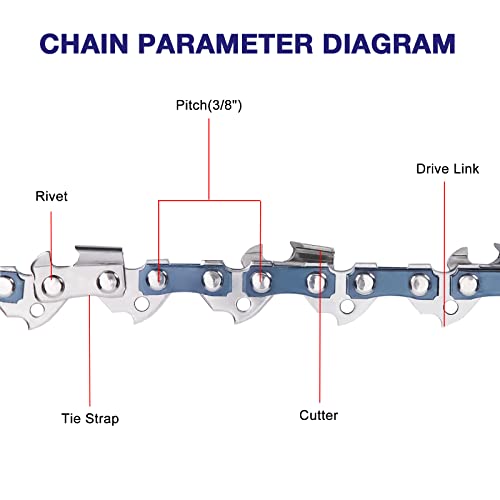 CHAIN PARAMETER DIAGRAM

Pitch(3/8")

Drive Link

Rivet

Tie Strap

Cutter