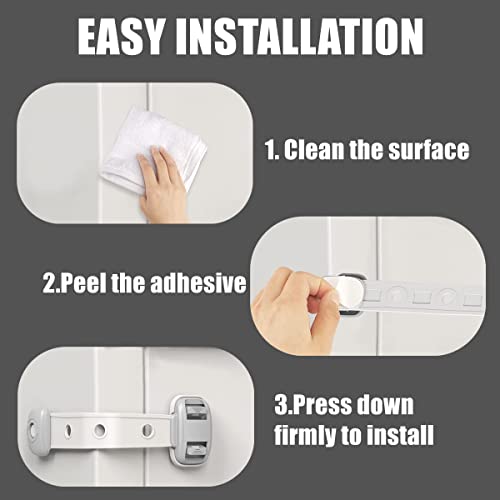 EASY INSTALLATION

1. Clean the surface

2.Peel the adhesive

3.Press down firmly to install