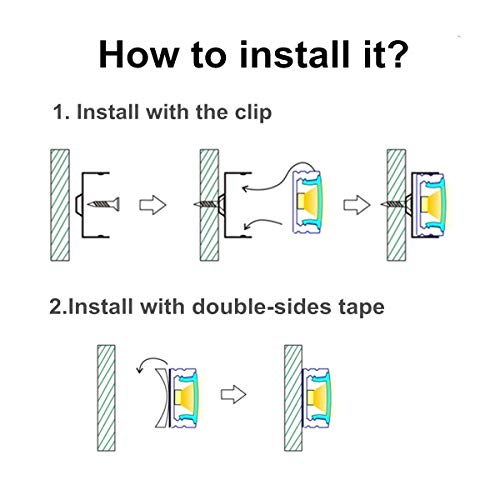 How to install it?

1. Install with the clip

2.Install with double-sides tape