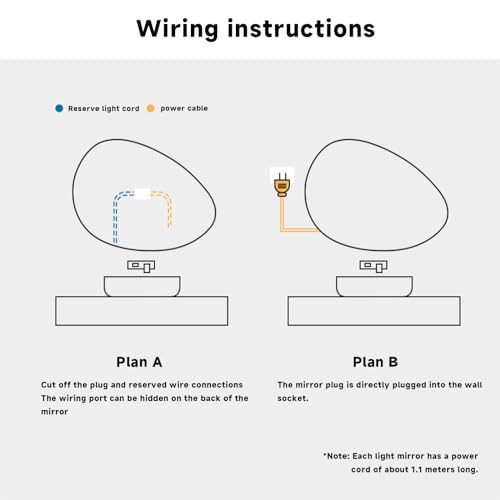 Wiring instructions

Reserve light cord power cable

Plan A

Cut off the plug and reserved wire connections
The wiring port can be hidden on the back of the mirror

Plan B

The mirror plug is directly plugged into the wall socket.

*Note: Each light mirror has a power cord of about 1.1 meters long.