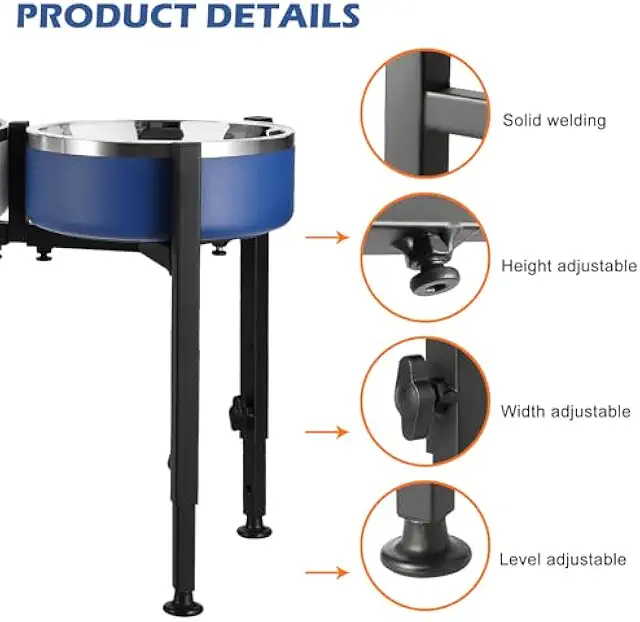 PRODUCT DETAILS

Solid welding

Height adjustable

Width adjustable

Level adjustable