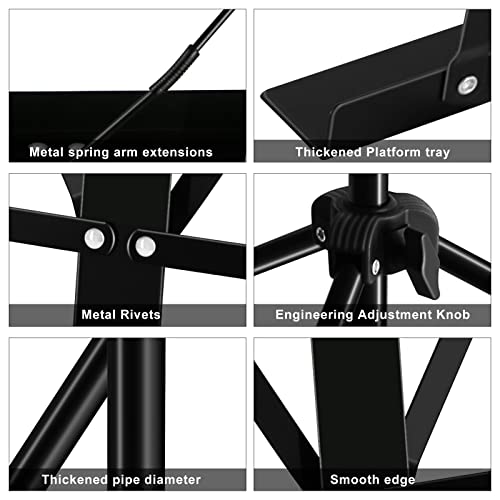 Metal spring arm extensions

Thickened Platform tray

Metal Rivets

Engineering Adjustment Knob

Thickened pipe diameter

Smooth edge