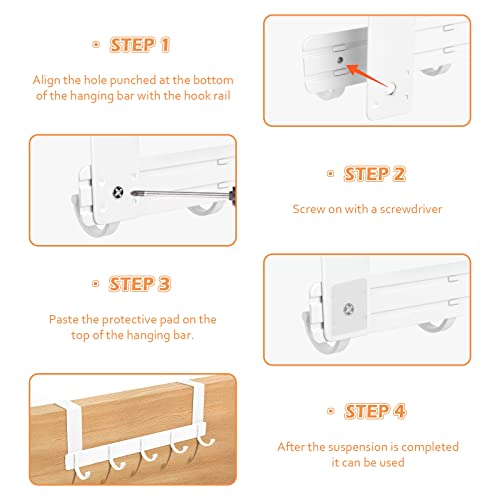 • STEP 1

Align the hole punched at the bottom of the hanging bar with the hook rail

• STEP 2

Screw on with a screwdriver

• STEP 3

Paste the protective pad on the top of the hanging bar.

• STEP 4

After the suspension is completed it can be used