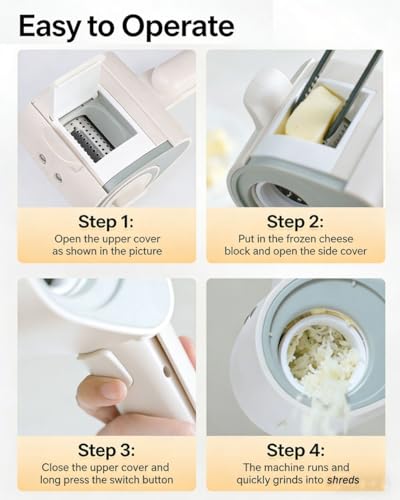 Easy to Operate

Step 1:
Open the upper cover as shown in the picture

Step 2:
Put in the frozen cheese block and open the side cover

Step 3:
Close the upper cover and long press the switch button

Step 4:
The machine runs and quickly grinds into shreds