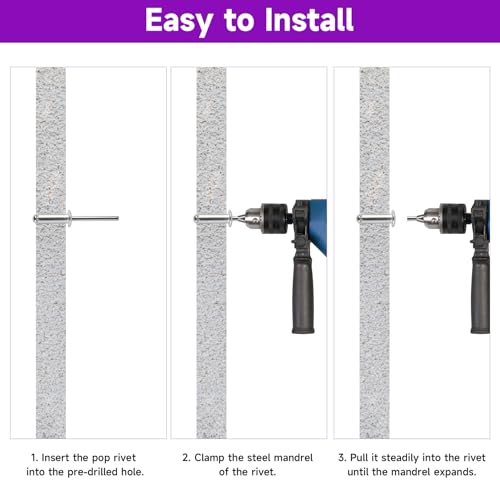 Easy to Install

1. Insert the pop rivet into the pre-drilled hole.

2. Clamp the steel mandrel of the rivet.

3. Pull it steadily into the rivet until the mandrel expands.