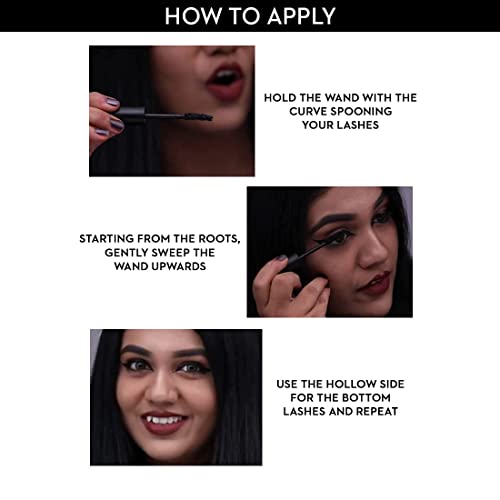 HOW TO APPLY

HOLD THE WAND WITH THE CURVE SPOONING YOUR LASHES

STARTING FROM THE ROOTS, GENTLY SWEEP THE WAND UPWARDS

USE THE HOLLOW SIDE FOR THE BOTTOM LASHES AND REPEAT