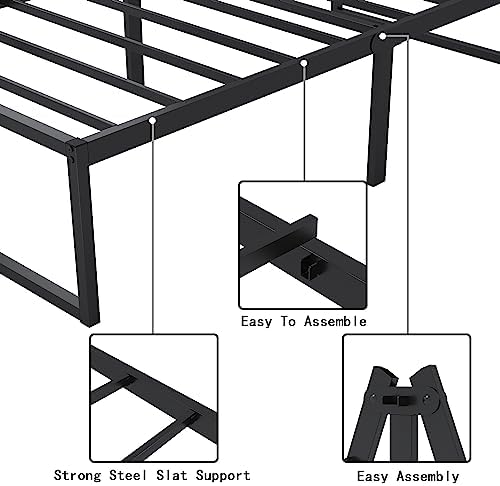 Easy To Assemble

Strong Steel Slat Support

Easy Assembly