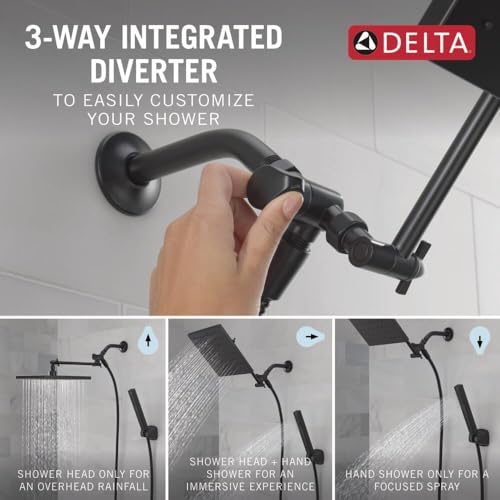 3-WAY INTEGRATED DIVERTER

TO EASILY CUSTOMIZE YOUR SHOWER

DELTA

SHOWER HEAD ONLY FOR AN OVERHEAD RAINFALL

SHOWER HEAD + HAND SHOWER FOR AN IMMERSIVE EXPERIENCE

HAND SHOWER ONLY FOR A FOCUSED SPRAY