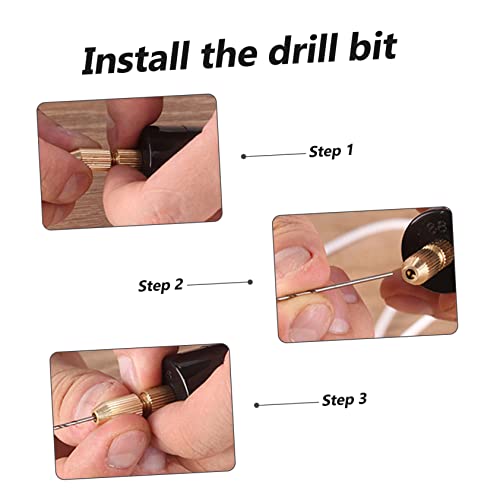 Install the drill bit

Step 1

Step 2

Step 3