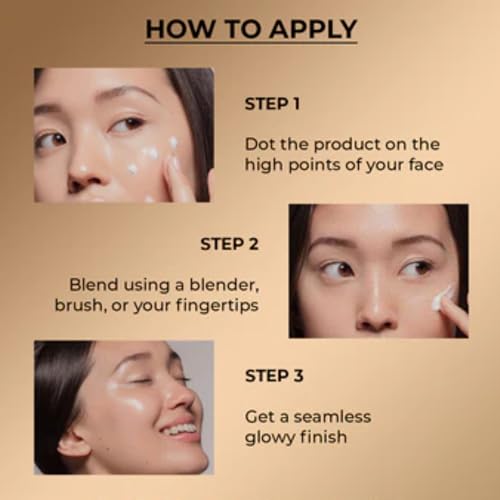 HOW TO APPLY

STEP 1

Dot the product on the high points of your face

STEP 2

Blend using a blender, brush, or your fingertips

STEP 3

Get a seamless glowy finish