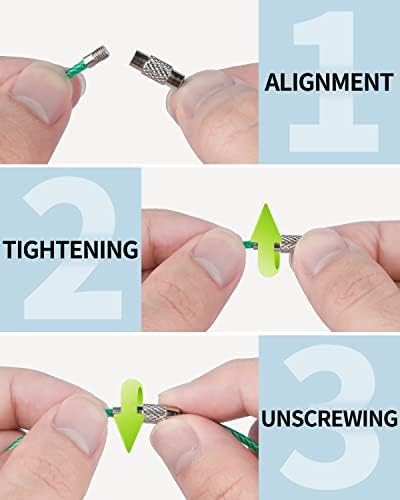 1
ALIGNMENT

2
TIGHTENING

3
UNSCREWING