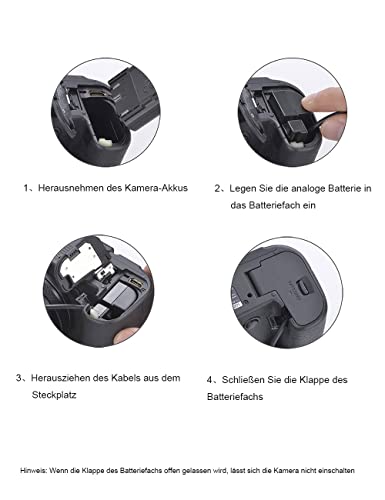 1、Herausnehmen des Kamera-Akkus

2、Legen Sie die analoge Batterie in das Batteriefach ein

3、Herausziehen des Kabels aus dem Steckplatz

4、Schließen Sie die Klappe des Batteriefachs

Hinweis: Wenn die Klappe des Batteriefachs offen gelassen wird, lasst sich die Kamera nicht einschalten