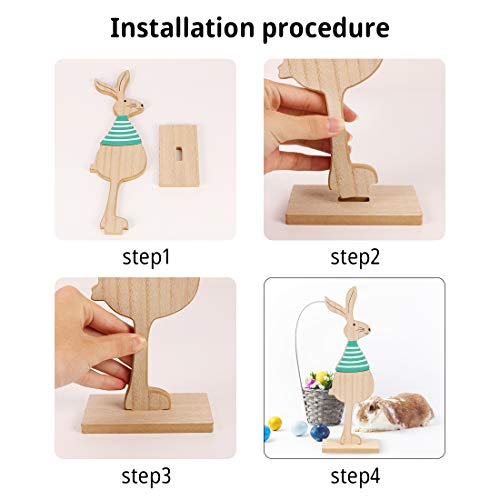 Installation procedure

step1

step2

step3

step4