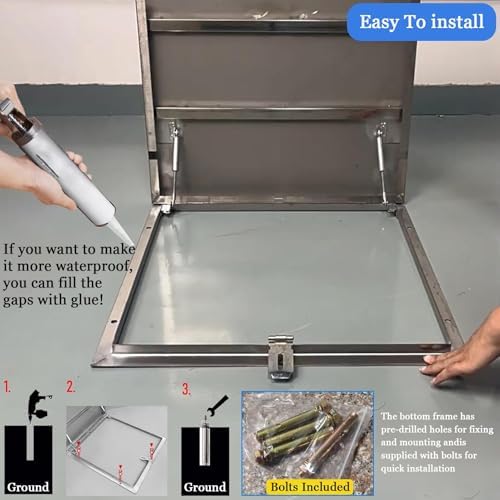 Easy To install

If you want to make it more waterproof, you can fill the gaps with glue!

1.

Ground

2.

3.

Ground

Bolts Included

The bottom frame has pre-drilled holes for fixing and mounting andis supplied with bolts for quick installation