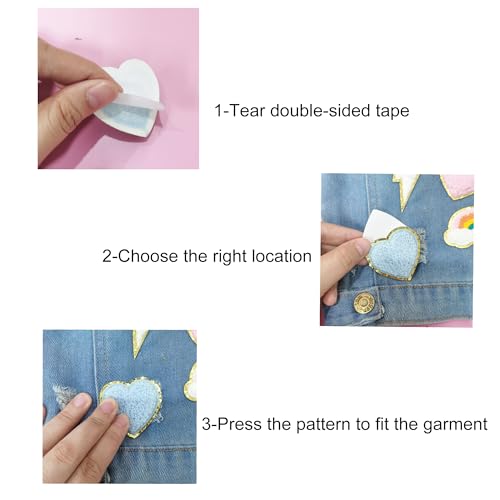 1-Tear double-sided tape

2-Choose the right location

3-Press the pattern to fit the garment