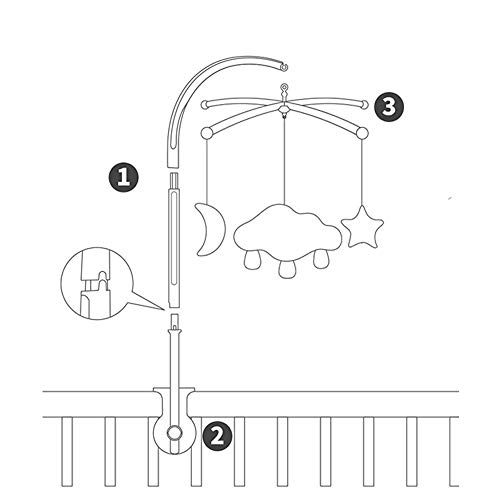 3

1

2